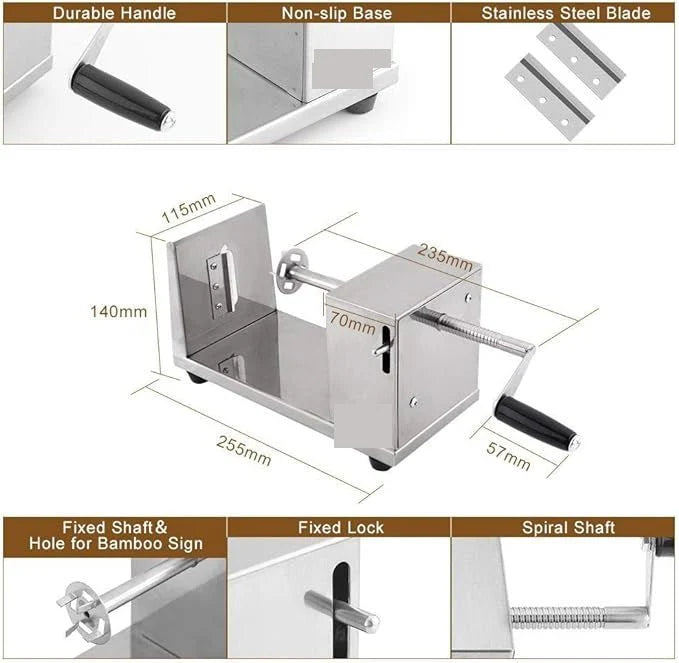 Durable Handle

Non-slip Base

Stainless Steel Blade

115mm

235mm

140mm

70mm

255mm

57mm

Fixed Shaft&
Hole for Bamboo Sign

Fixed Lock

Spiral Shaft